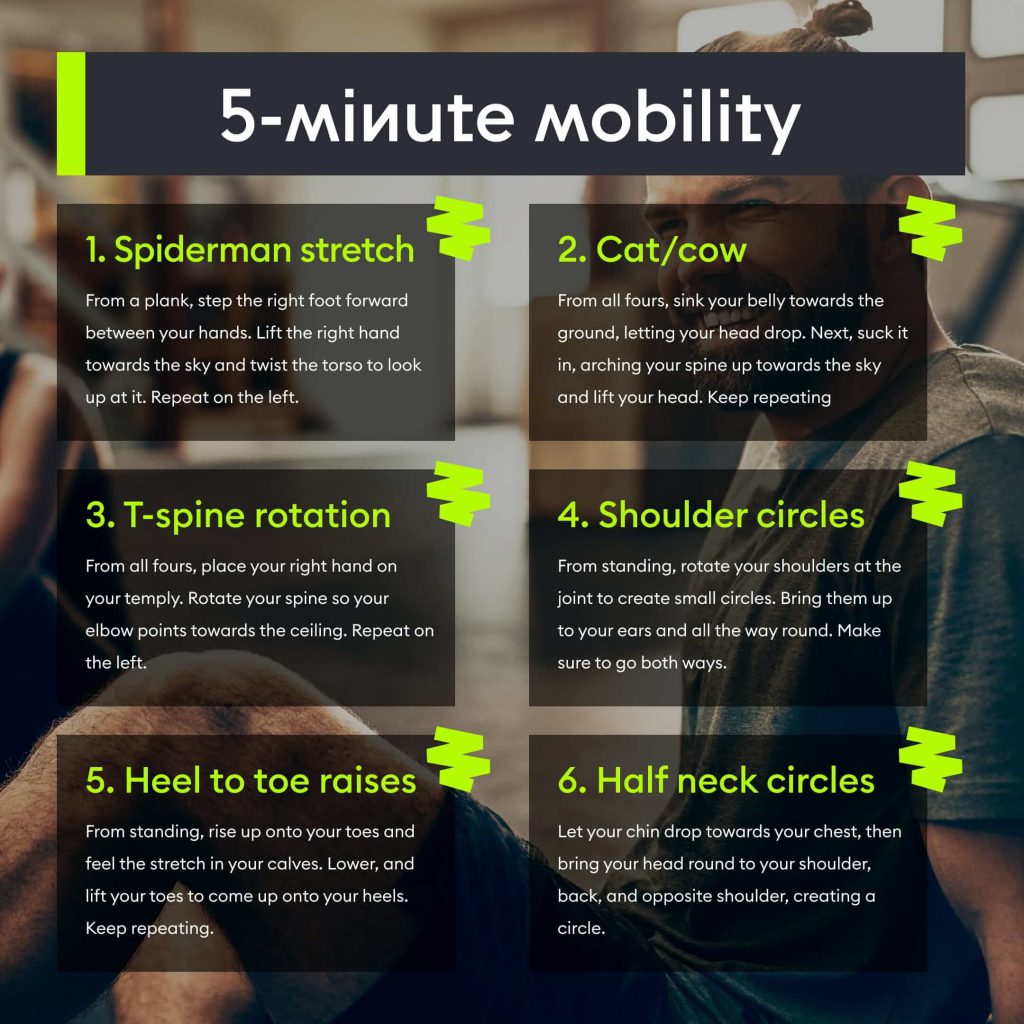 5-minute mobility

1. Spiderman stretch

From a plank, step the right foot forward between your hands. Lift the right hand towards the sky and twist the torso to look up at it. Repeat on the left.

2. Cat/cow

From all fours, sink your belly towards the ground, letting your head drop. Next, suck it in, arching your spine up towards the sky and lift your head. Keep repeating

3. T-spine rotation

From all fours, place your right hand on your temply. Rotate your spine so your elbow points towards the ceiling. Repeat on the left.

4. Shoulder circles

From standing, rotate your shoulders at the joint to create small circles. Bring them up to your ears and all the way round. Make sure to go both ways.

5. Heel to toe raises

From standing, rise up onto your toes and feel the stretch in your calves. Lower, and lift your toes to come up onto your heels. Keep repeating.

6. Half neck circles

Let your chin drop towards your chest, then bring your head round to your shoulder, back, and opposite shoulder, creating a circle.